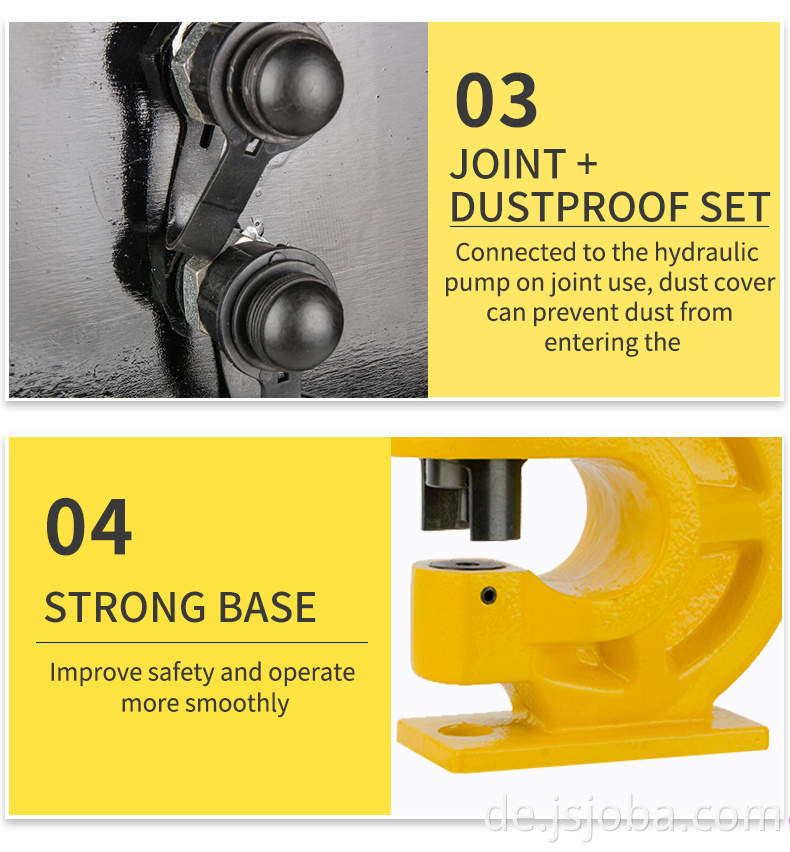 03

JOINT + DUSTPROOF SET

Connected to the hydraulic pump on joint use, dust cover can prevent dust from entering the

04

STRONG BASE

Improve safety and operate more smoothly

de.jsjoba.com